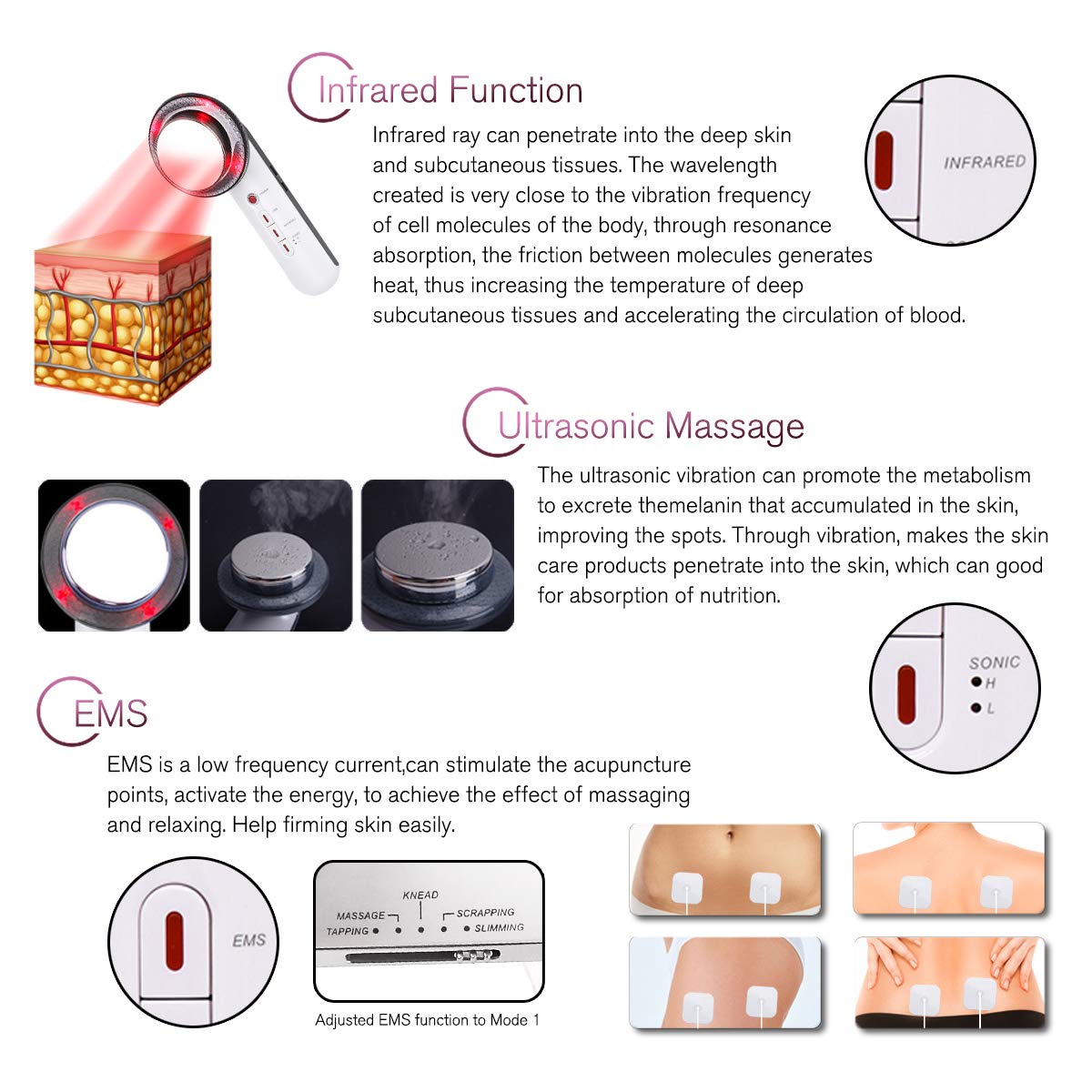 Infrared Function

Infrared ray can penetrate into the deep skin and subcutaneous tissues. The wavelength created is very close to the vibration frequency of cell molecules of the body, through resonance absorption, the friction between molecules generates heat, thus increasing the temperature of deep subcutaneous tissues and accelerating the circulation of blood.

INFRARED

Ultrasonic Massage

The ultrasonic vibration can promote the metabolism to excrete themelanin that accumulated in the skin, improving the spots. Through vibration, makes the skin care products penetrate into the skin, which can good for absorption of nutrition.

SONIC
H
L

EMS

EMS is a low frequency current,can stimulate the acupuncture points, activate the energy, to achieve the effect of massaging and relaxing. Help firming skin easily.

EMS

KNEAD
MASSAGE
SCRAPPING
TAPPING
SLIMMING

Adjusted EMS function to Mode 1